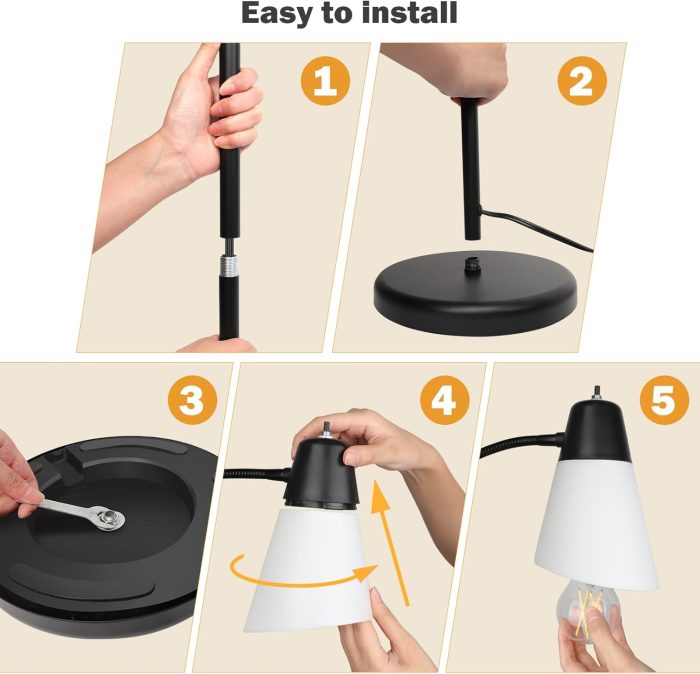 Easy to install

1

2

3

4

5